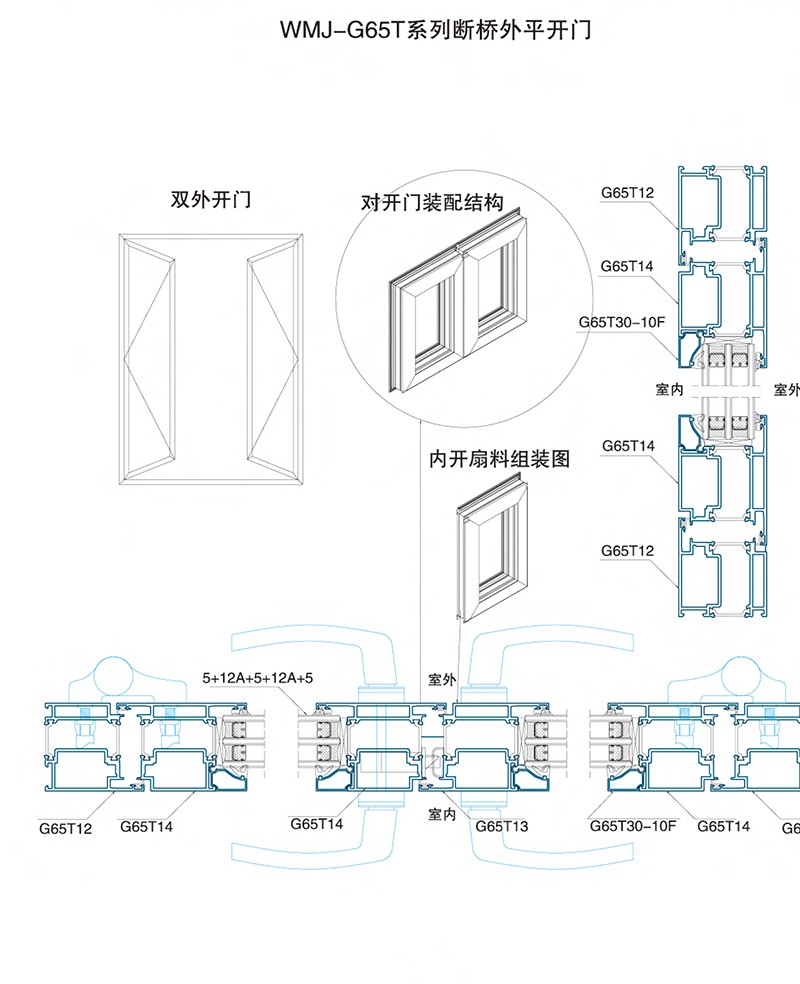 WMJ-G65T系列断桥外平开门

双外开门

对开门装配结构

G65T12

G65T14

G65T30-10F

室内

室外

G65T14

G65T12

内开扇料组装图

5+12A+5+12A+5

室外

G65T12

G65T14

G65T14

室内

G65T13

G65T30-10F

G65T14

G6