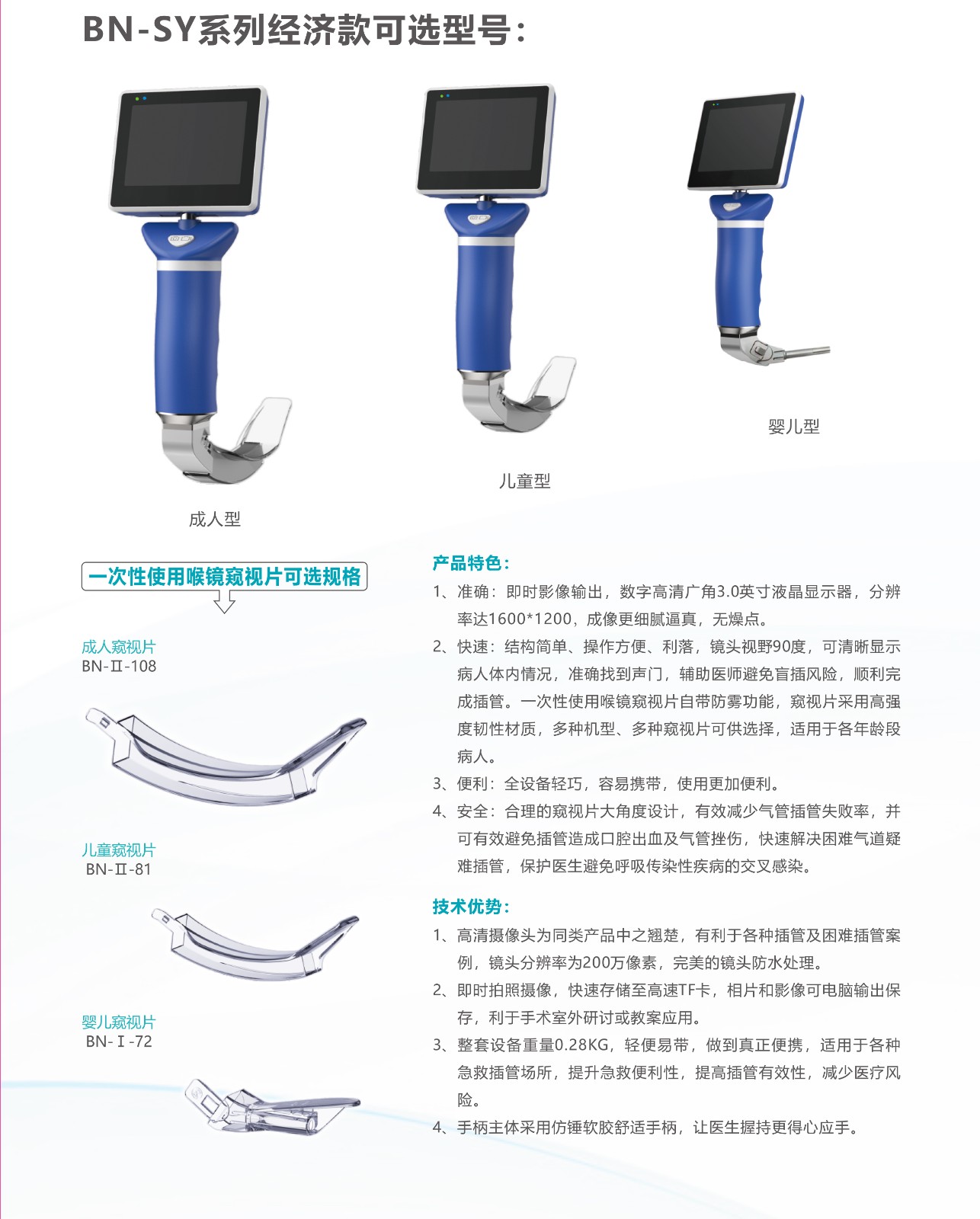 BN-SY系列经济款可选型号：

成人型

儿童型

婴儿型

一次性使用喉镜窥视片可选规格

成人窥视片
BN-Ⅱ-108

儿童窥视片
BN-Ⅱ-81

婴儿窥视片
BN-Ⅰ-72

产品特色：

1、准确：即时影像输出，数字高清广角3.0英寸液晶显示器，分辨率达1600*1200，成像更细腻逼真，无燥点。

2、快速：结构简单、操作方便、利落，镜头视野90度，可清晰显示病人体内情况，准确找到声门，辅助医师避免盲插风险，顺利完成插管。一次性使用喉镜窥视片自带防雾功能，窥视片采用高强度韧性材质，多种机型、多种窥视片可供选择，适用于各年龄段病人。

3、便利：全设备轻巧，容易携带，使用更加便利。

4、安全：合理的窥视片大角度设计，有效减少气管插管失败率，并可有效避免插管造成口腔出血及气管挫伤，快速解决困难气道疑难插管，保护医生避免呼吸传染性疾病的交叉感染。

技术优势：

1、高清摄像头为同类产品中之翘楚，有利于各种插管及困难插管案例，镜头分辨率为200万像素，完美的镜头防水处理。

2、即时拍照摄像，快速存储至高速TF卡，相片和影像可电脑输出保存，利于手术室外研讨或教案应用。

3、整套设备重量0.28KG，轻便易带，做到真正便携，适用于各种急救插管场所，提升急救便利性，提高插管有效性，减少医疗风险。

4、手柄主体采用仿锤软胶舒适手柄，让医生握持更得心应手。