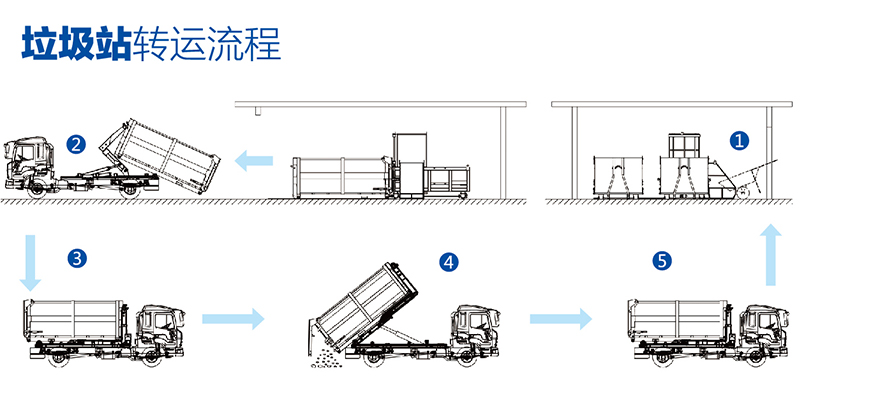 垃圾站转运流程

2

1

3

4

5