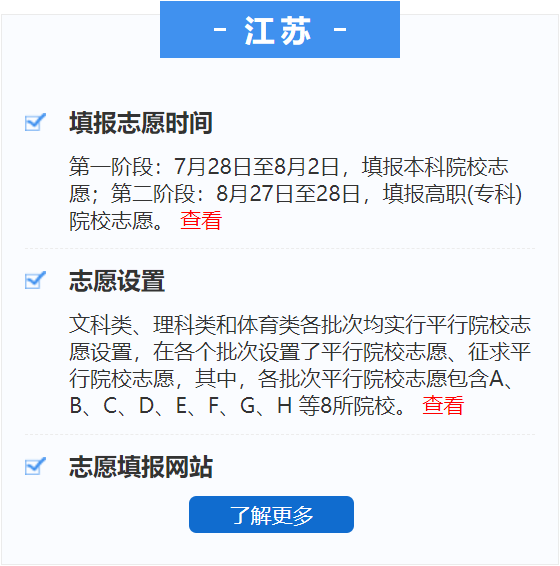 - 江苏 -

填报志愿时间

第一阶段：7月28日至8月2日，填报本科院校志愿；第二阶段：8月27日至28日，填报高职(专科)院校志愿。 查看

志愿设置

文科类、理科类和体育类各批次均实行平行院校志愿设置，在各个批次设置了平行院校志愿、征求平行院校志愿，其中，各批次平行院校志愿包含A、B、C、D、E、F、G、H 等8所院校。 查看

志愿填报网站

了解更多