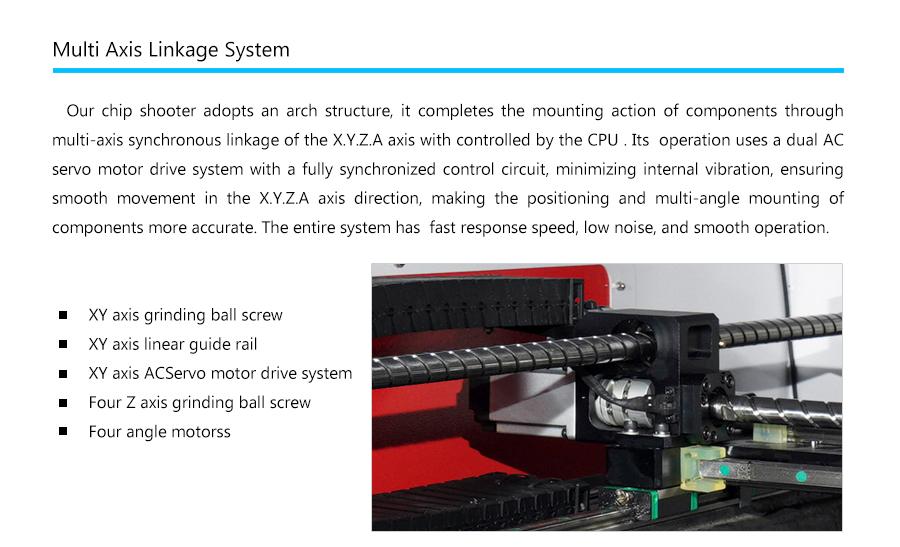 Multi Axis Linkage System

Our chip shooter adopts an arch structure, it completes the mounting action of components through multi-axis synchronous linkage of the X.Y.Z.A axis with controlled by the CPU . Its operation uses a dual AC servo motor drive system with a fully synchronized control circuit, minimizing internal vibration, ensuring smooth movement in the X.Y.Z.A axis direction, making the positioning and multi-angle mounting of components more accurate. The entire system has fast response speed, low noise, and smooth operation.

■ XY axis grinding ball screw
■ XY axis linear guide rail
■ XY axis ACServo motor drive system
■ Four Z axis grinding ball screw
■ Four angle motorss