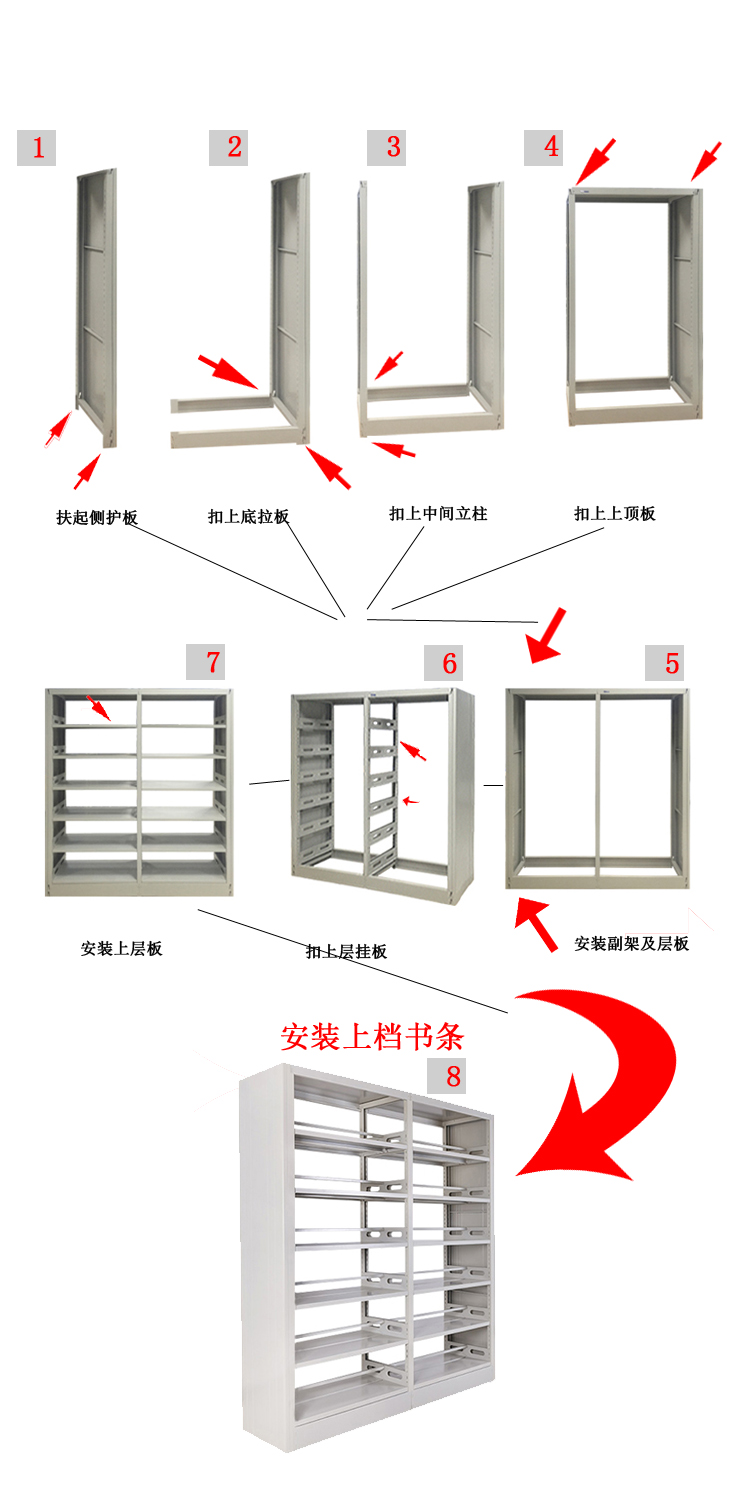 1

2

3

4

扶起侧护板

扣上底拉板

扣上中间立柱

扣上上顶板

7

6

5

安装上层板

扣上层挂板

安装副架及层板

安装上档书条

8