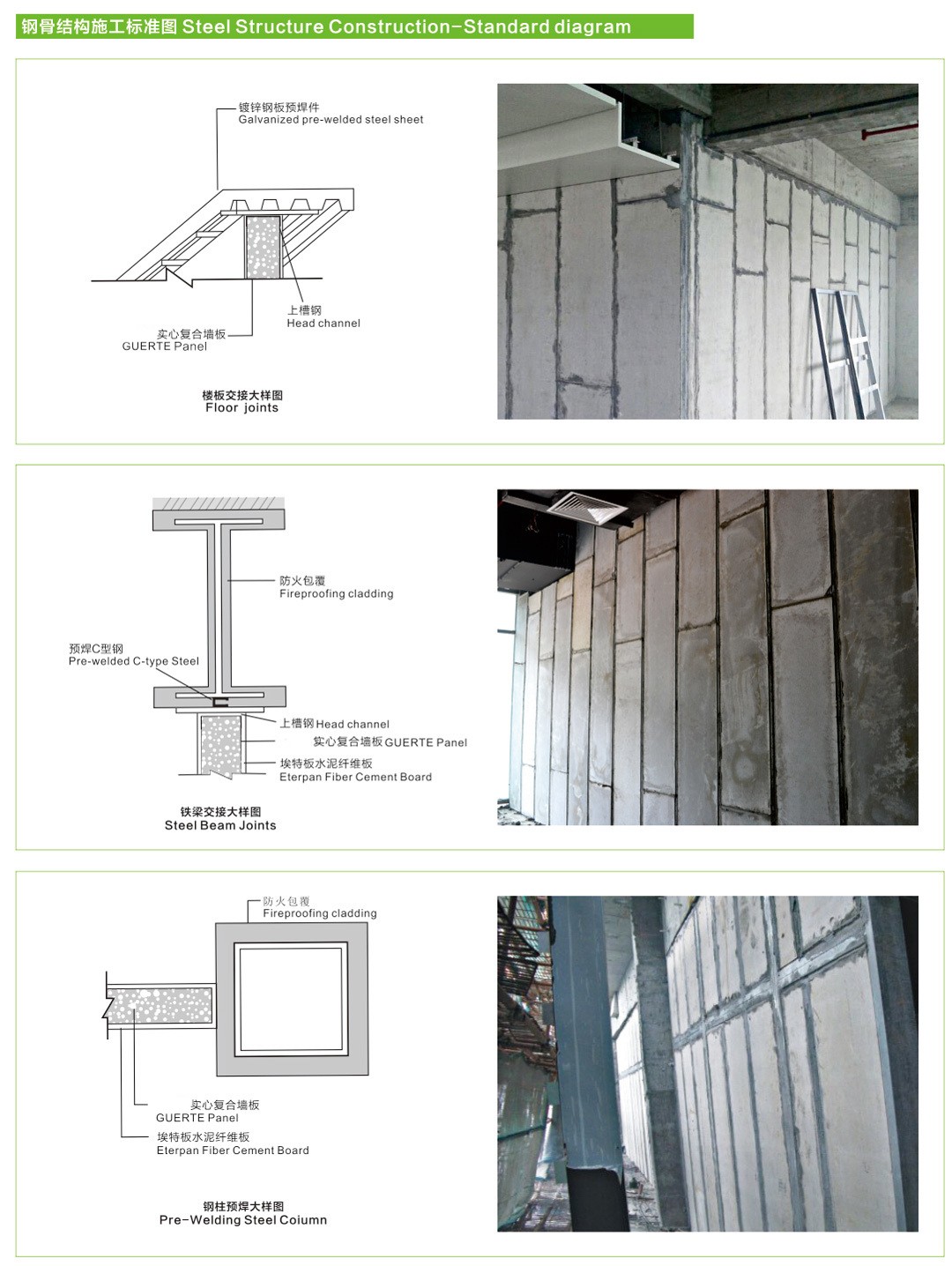 钢骨结构施工标准图 Steel Structure Construction-Standard diagram

镀锌钢板预焊件
Galvanized pre-welded steel sheet

上槽钢
Head channel

实心复合墙板
GUERTE Panel

楼板交接大样图
Floor joints

防火包覆
Fireproofing cladding

预焊C型钢
Pre-welded C-type Steel

上槽钢 Head channel

实心复合墙板 GUERTE Panel

埃特板水泥纤维板
Eterpan Fiber Cement Board

铁梁交接大样图
Steel Beam Joints

防火包覆
Fireproofing cladding

实心复合墙板
GUERTE Panel

埃特板水泥纤维板
Eterpan Fiber Cement Board

钢柱预焊大样图
Pre-Welding Steel Coiumn