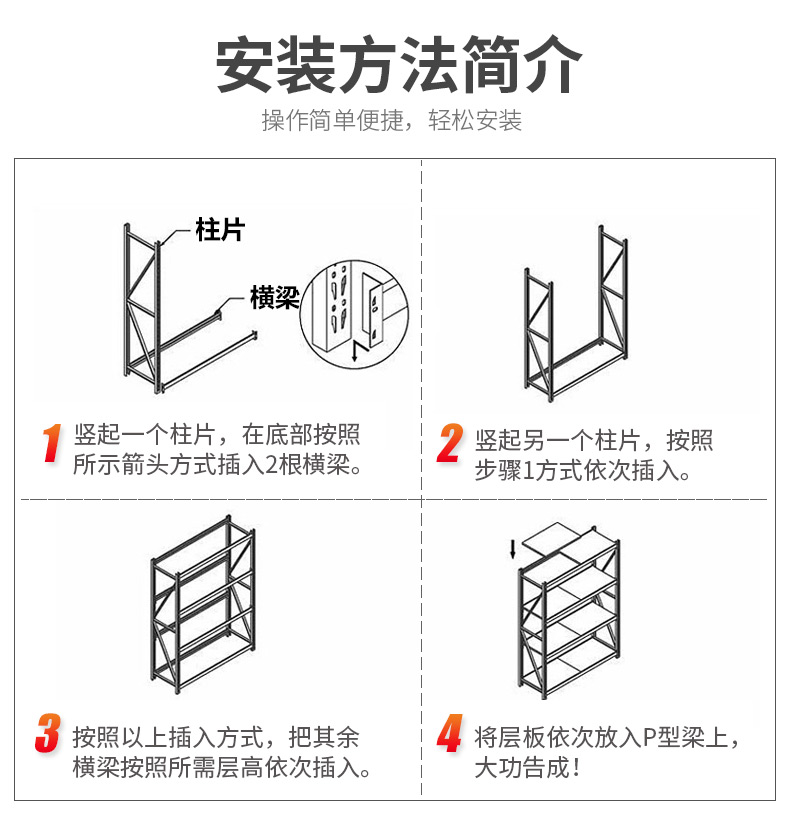 安装方法简介

操作简单便捷，轻松安装

柱片

横梁

1 竖起一个柱片，在底部按照所示箭头方式插入2根横梁。

2 竖起另一个柱片，按照步骤1方式依次插入。

3 按照以上插入方式，把其余横梁按照所需层高依次插入。

4 将层板依次放入P型梁上，大功告成！