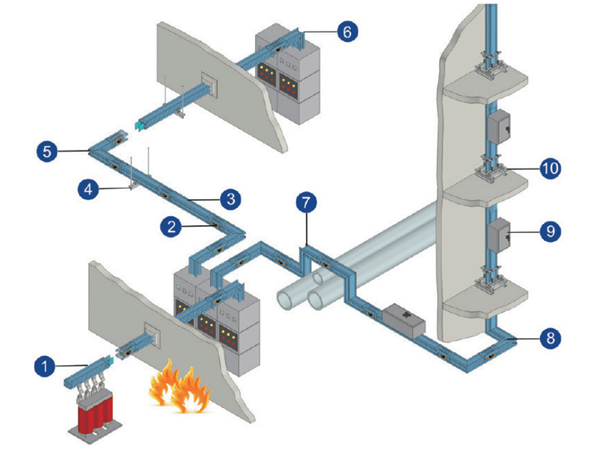 6
5
4
3
2
7
10
9
8
1