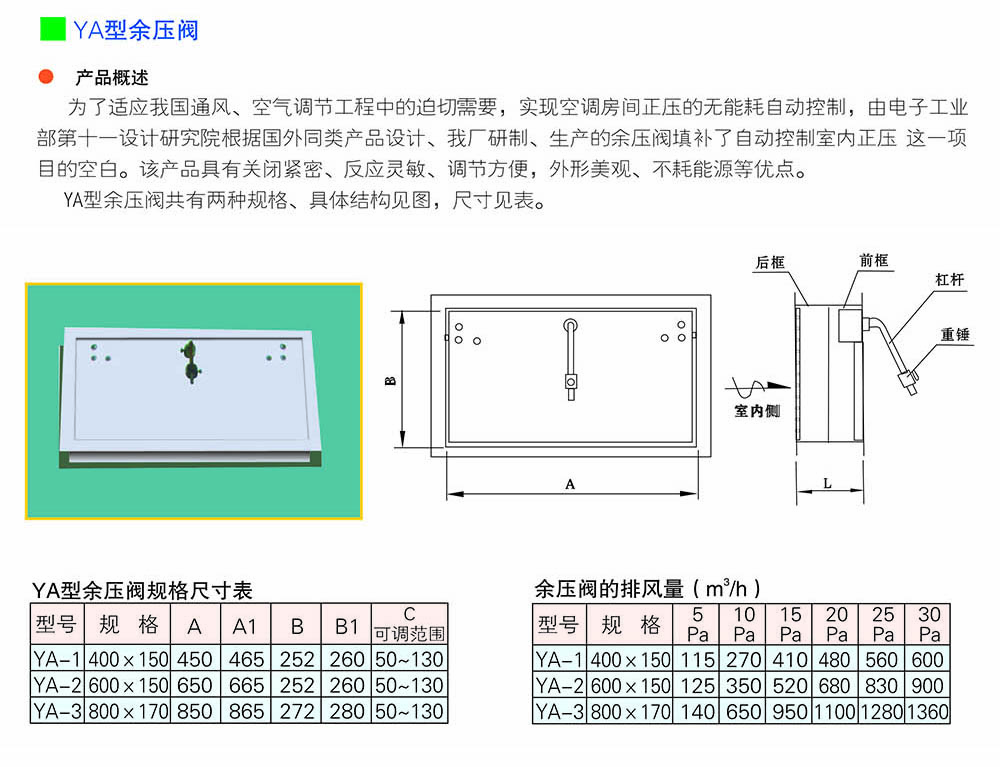 YA型余压阀

产品概述

为了适应我国通风、空气调节工程中的迫切需要，实现空调房间正压的无能耗自动控制，由电子工业部第十一设计研究院根据国外同类产品设计、我厂研制、生产的余压阀填补了自动控制室内正压 这一项目的空白。该产品具有关闭紧密、反应灵敏、调节方便，外形美观、不耗能源等优点。

YA型余压阀共有两种规格、具体结构见图，尺寸见表。

B

A

后框

前框

杠杆

重锤

室内侧

L

YA型余压阀规格尺寸表

| 型号 | 规 格 | A | A1 | B | B1 | C 可调范围 |
|---|---|---|---|---|---|---|
| YA-1 | 400×150 | 450 | 465 | 252 | 260 | 50~130 |
| YA-2 | 600×150 | 650 | 665 | 252 | 260 | 50~130 |
| YA-3 | 800×170 | 850 | 865 | 272 | 280 | 50~130 |

余压阀的排风量（$m^3/h$）

| 型号 | 规 格 | 5 Pa | 10 Pa | 15 Pa | 20 Pa | 25 Pa | 30 Pa |
|---|---|---|---|---|---|---|---|
| YA-1 | 400×150 | 115 | 270 | 410 | 480 | 560 | 600 |
| YA-2 | 600×150 | 125 | 350 | 520 | 680 | 830 | 900 |
| YA-3 | 800×170 | 140 | 650 | 950 | 1100 | 1280 | 1360 |