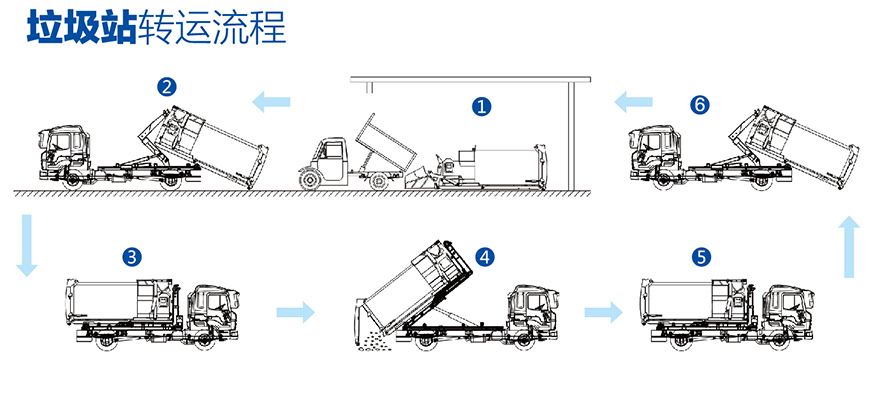 垃圾站转运流程

2

1

6

3

4

5