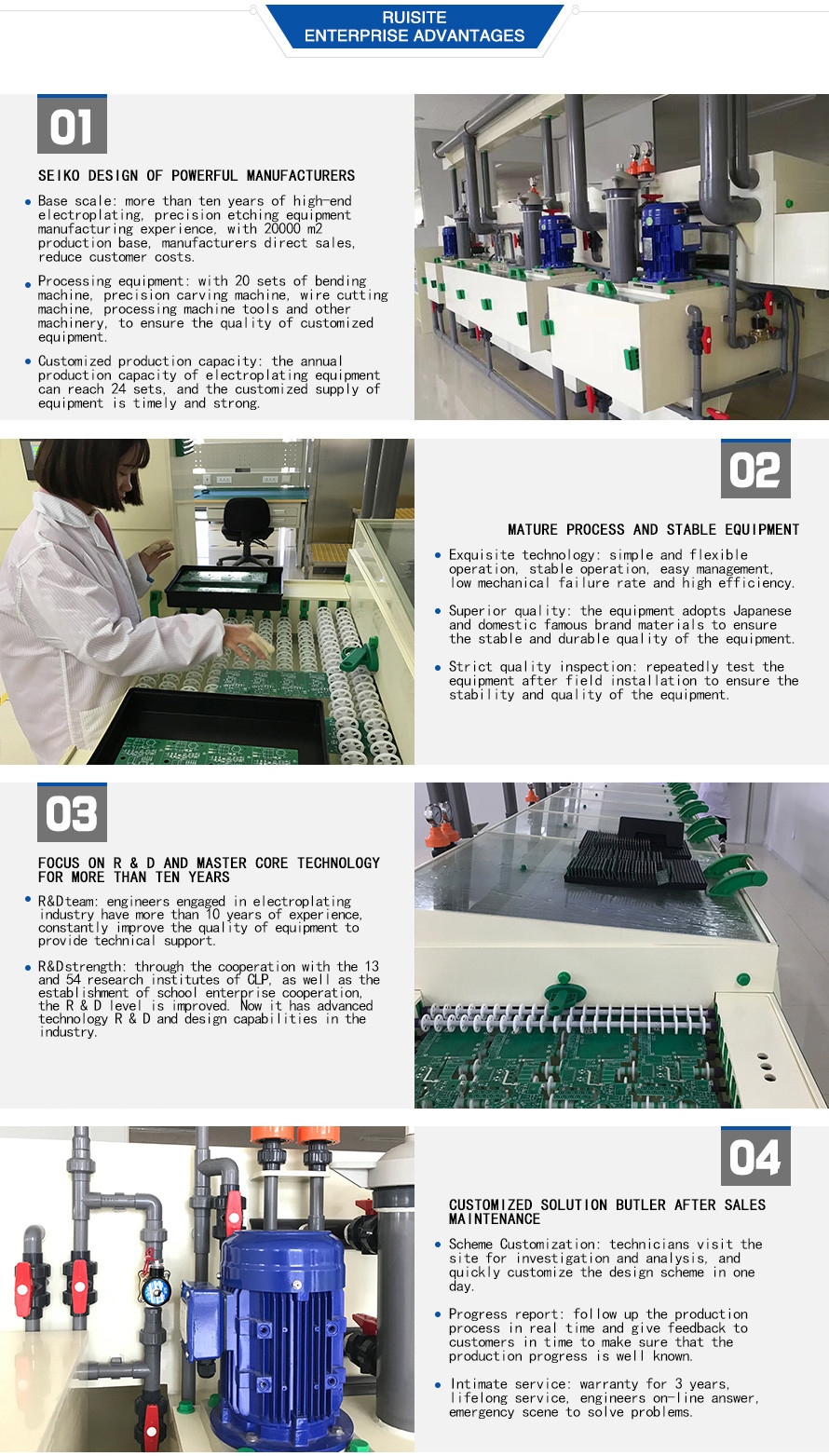 RUISITE
ENTERPRISE ADVANTAGES

01

SEIKO DESIGN OF POWERFUL MANUFACTURERS

• Base scale: more than ten years of high-end electroplating, precision etching equipment manufacturing experience, with 20000 m2 production base, manufacturers direct sales, reduce customer costs.

• Processing equipment: with 20 sets of bending machine, precision carving machine, wire cutting machine, processing machine tools and other machinery, to ensure the quality of customized equipment.

• Customized production capacity: the annual production capacity of electroplating equipment can reach 24 sets, and the customized supply of equipment is timely and strong.

02

MATURE PROCESS AND STABLE EQUIPMENT

• Exquisite technology: simple and flexible operation, stable operation, easy management, low mechanical failure rate and high efficiency.

• Superior quality: the equipment adopts Japanese and domestic famous brand materials to ensure the stable and durable quality of the equipment.

• Strict quality inspection: repeatedly test the equipment after field installation to ensure the stability and quality of the equipment.

03

FOCUS ON R & D AND MASTER CORE TECHNOLOGY FOR MORE THAN TEN YEARS

• R&Dteam: engineers engaged in electroplating industry have more than 10 years of experience, constantly improve the quality of equipment to provide technical support.

• R&Dstrength: through the cooperation with the 13 and 54 research institutes of CLP, as well as the establishment of school enterprise cooperation, the R & D level is improved. Now it has advanced technology R & D and design capabilities in the industry.

04

CUSTOMIZED SOLUTION BUTLER AFTER SALES MAINTENANCE

• Scheme Customization: technicians visit the site for investigation and analysis, and quickly customize the design scheme in one day.

• Progress report: follow up the production process in real time and give feedback to customers in time to make sure that the production progress is well known.

• Intimate service: warranty for 3 years, lifelong service, engineers on-line answer, emergency scene to solve problems.