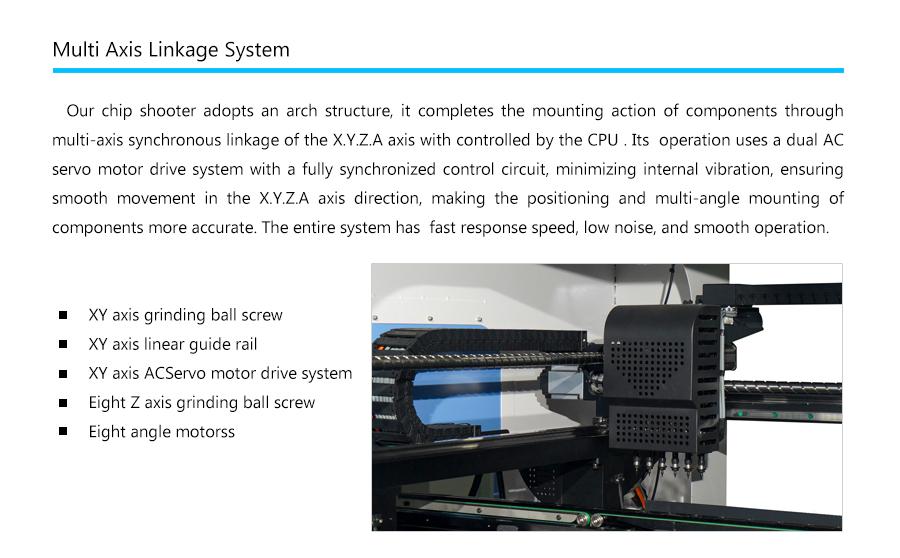 Multi Axis Linkage System

Our chip shooter adopts an arch structure, it completes the mounting action of components through multi-axis synchronous linkage of the X.Y.Z.A axis with controlled by the CPU . Its operation uses a dual AC servo motor drive system with a fully synchronized control circuit, minimizing internal vibration, ensuring smooth movement in the X.Y.Z.A axis direction, making the positioning and multi-angle mounting of components more accurate. The entire system has fast response speed, low noise, and smooth operation.

■ XY axis grinding ball screw
■ XY axis linear guide rail
■ XY axis ACServo motor drive system
■ Eight Z axis grinding ball screw
■ Eight angle motorss