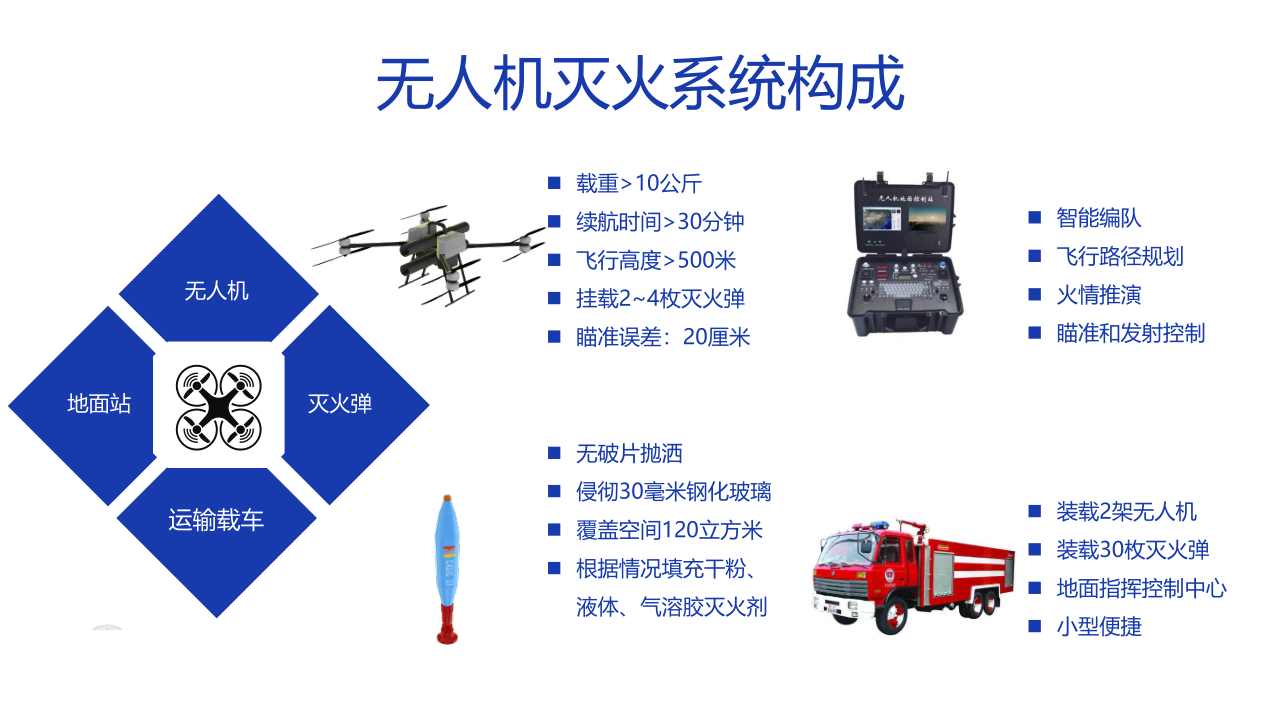 无人机灭火系统构成

无人机

地面站

灭火弹

运输载车

■ 载重>10公斤
■ 续航时间>30分钟
■ 飞行高度>500米
■ 挂载2~4枚灭火弹
■ 瞄准误差：20厘米

无人机地面控制站

■ 智能编队
■ 飞行路径规划
■ 火情推演
■ 瞄准和发射控制

■ 无破片抛洒
■ 侵彻30毫米钢化玻璃
■ 覆盖空间120立方米
■ 根据情况填充干粉、液体、气溶胶灭火剂

■ 装载2架无人机
■ 装载30枚灭火弹
■ 地面指挥控制中心
■ 小型便捷