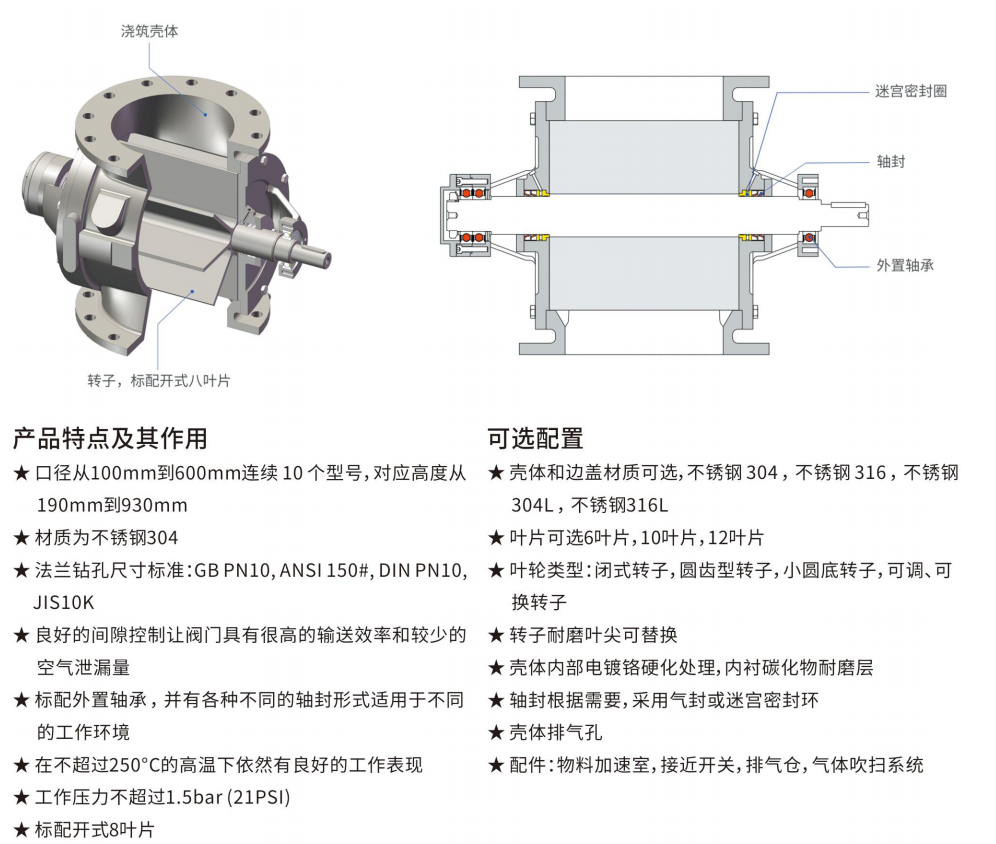 浇筑壳体

转子，标配开式八叶片

迷宫密封圈

轴封

外置轴承

产品特点及其作用

★ 口径从100mm到600mm连续 10 个型号，对应高度从190mm到930mm

★ 材质为不锈钢304

★ 法兰钻孔尺寸标准：GB PN10, ANSI 150#, DIN PN10, JIS10K

★ 良好的间隙控制让阀门具有很高的输送效率和较少的空气泄漏量

★ 标配外置轴承，并有各种不同的轴封形式适用于不同的工作环境

★ 在不超过250°C的高温下依然有良好的工作表现

★ 工作压力不超过1.5bar (21PSI)

★ 标配开式8叶片

可选配置

★ 壳体和边盖材质可选，不锈钢 304，不锈钢 316，不锈钢 304L，不锈钢316L

★ 叶片可选6叶片，10叶片，12叶片

★ 叶轮类型：闭式转子，圆齿型转子，小圆底转子，可调、可换转子

★ 转子耐磨叶尖可替换

★ 壳体内部电镀铬硬化处理，内衬碳化物耐磨层

★ 轴封根据需要，采用气封或迷宫密封环

★ 壳体排气孔

★ 配件：物料加速室，接近开关，排气仓，气体吹扫系统