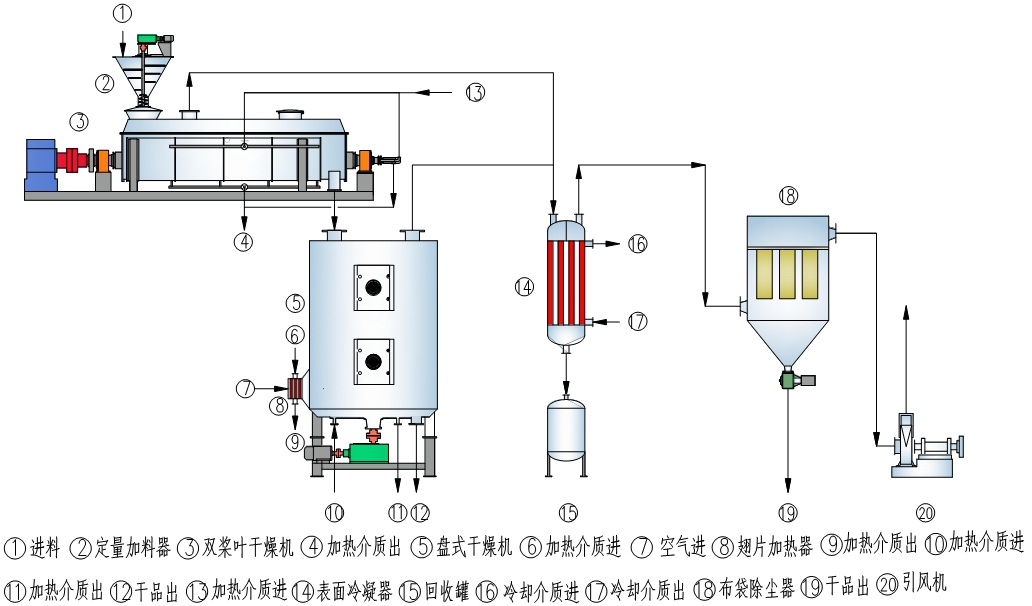 ①
②
③
⑬
④
⑤
⑥
⑦
⑧
⑨
⑩ ⑪ ⑫
⑭
⑯
⑰
⑮
⑱
⑲
⑳

①进料 ②定量加料器 ③双桨叶干燥机 ④加热介质出 ⑤盘式干燥机 ⑥加热介质进 ⑦空气进 ⑧翅片加热器 ⑨加热介质出 ⑩加热介质进 ⑪加热介质出 ⑫干品出 ⑬加热介质进 ⑭表面冷凝器 ⑮回收罐 ⑯冷却介质进 ⑰冷却介质出 ⑱布袋除尘器 ⑲干品出 ⑳引风机