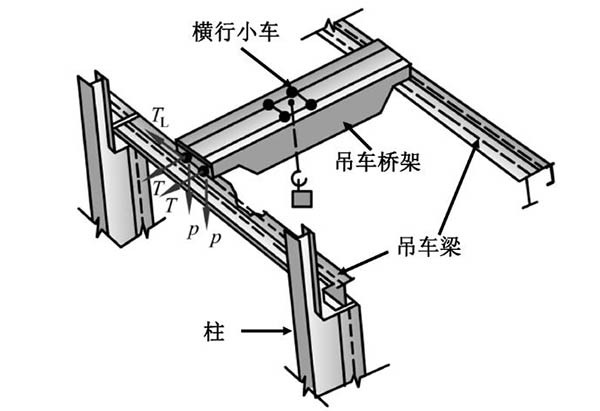 横行小车

$T_L$

$T$

$T$

$p$

$p$

吊车桥架

吊车梁

柱